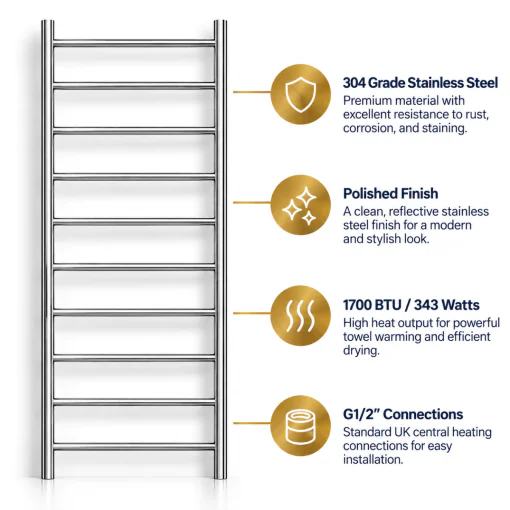 304 Grade Stainless Steel
Premium material with excellent resistance to rust, corrosion, and staining.

Polished Finish
A clean, reflective stainless steel finish for a modern and stylish look.

1700 BTU / 343 Watts
High heat output for powerful towel warming and efficient drying.

G1/2" Connections
Standard UK central heating connections for easy installation.